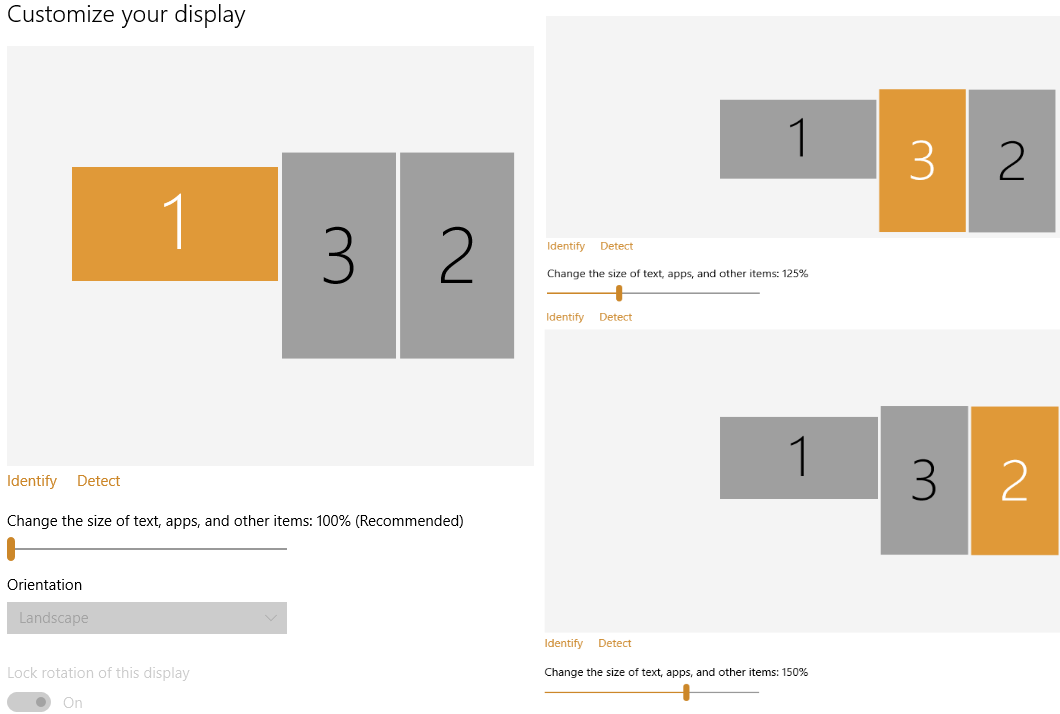 Customize your display

1 3 2

Identify Detect

Change the size of text, apps, and other items: 100% (Recommended)

Orientation

Landscape

Lock rotation of this display

On

1 3 2

Identify Detect

Change the size of text, apps, and other items: 125%

Identify Detect

1 3 2

Identify Detect

Change the size of text, apps, and other items: 150%